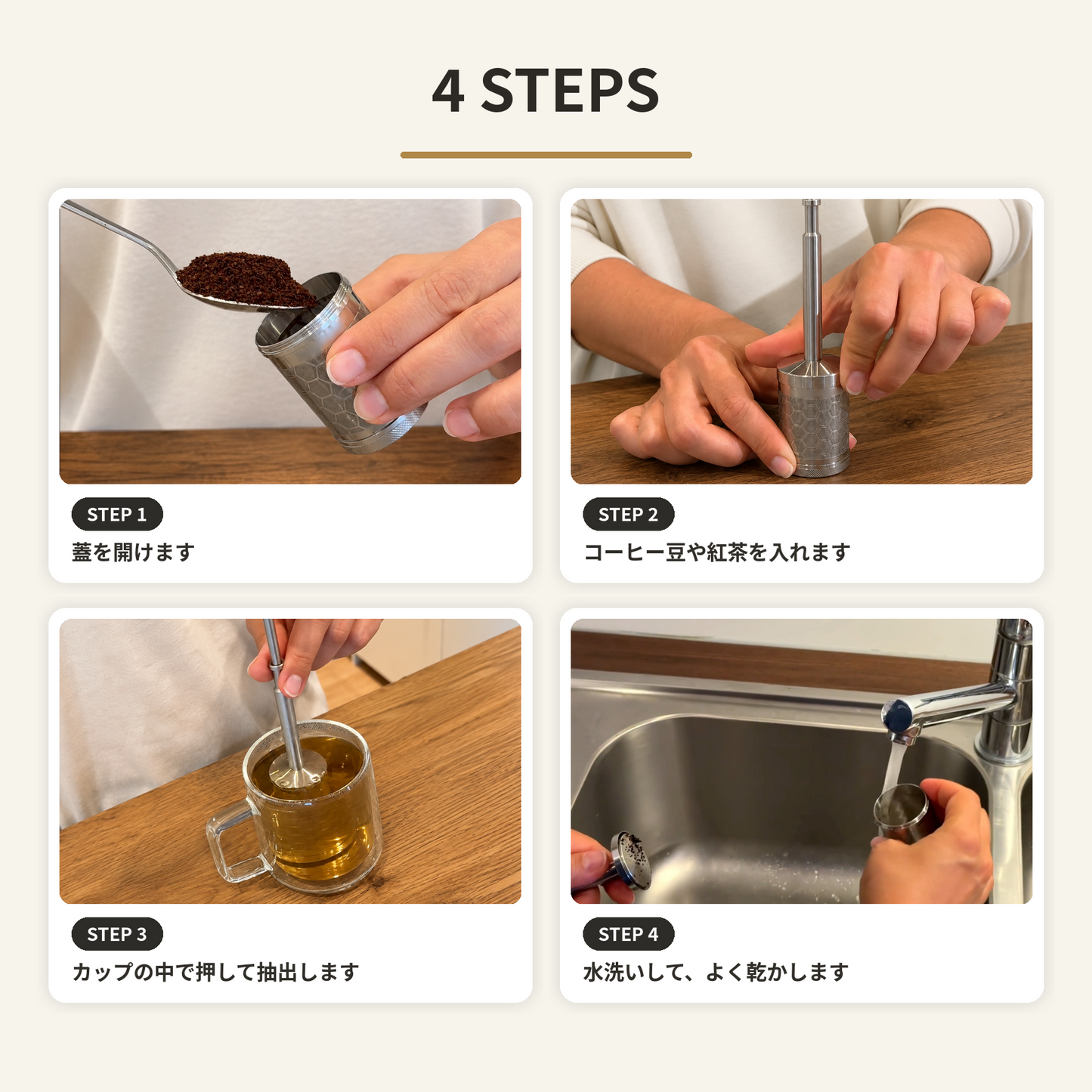 4 STEPS

STEP 1
蓋を開けます

STEP 2
コーヒー豆や紅茶を入れます

STEP 3
カップの中で押して抽出します

STEP 4
水洗いして、よく乾かします